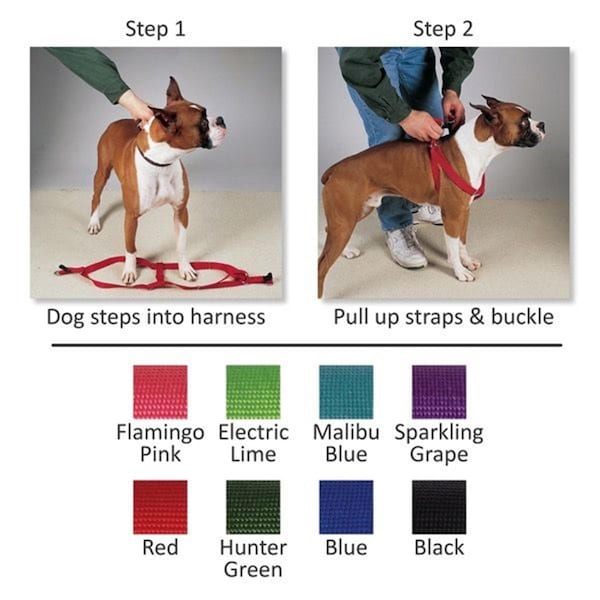 Step 1

Dog steps into harness

Step 2

Pull up straps & buckle

Flamingo Pink

Electric Lime

Malibu Blue

Sparkling Grape

Red

Hunter Green

Blue

Black